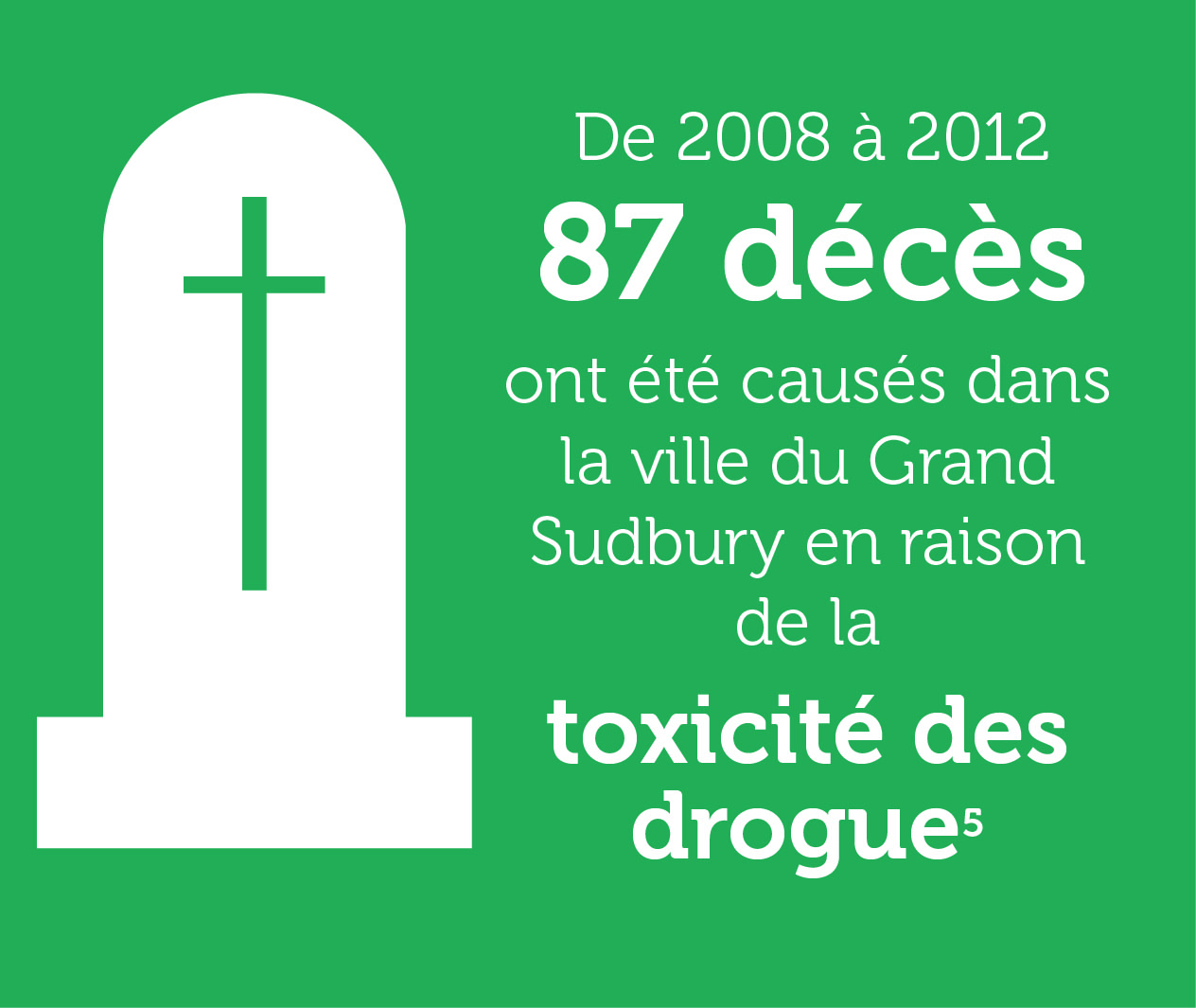 De 2008 à 2012
87 décès
ont été causés dans la ville du Grand Sudbury en raison de la
toxicité des drogue$^5$