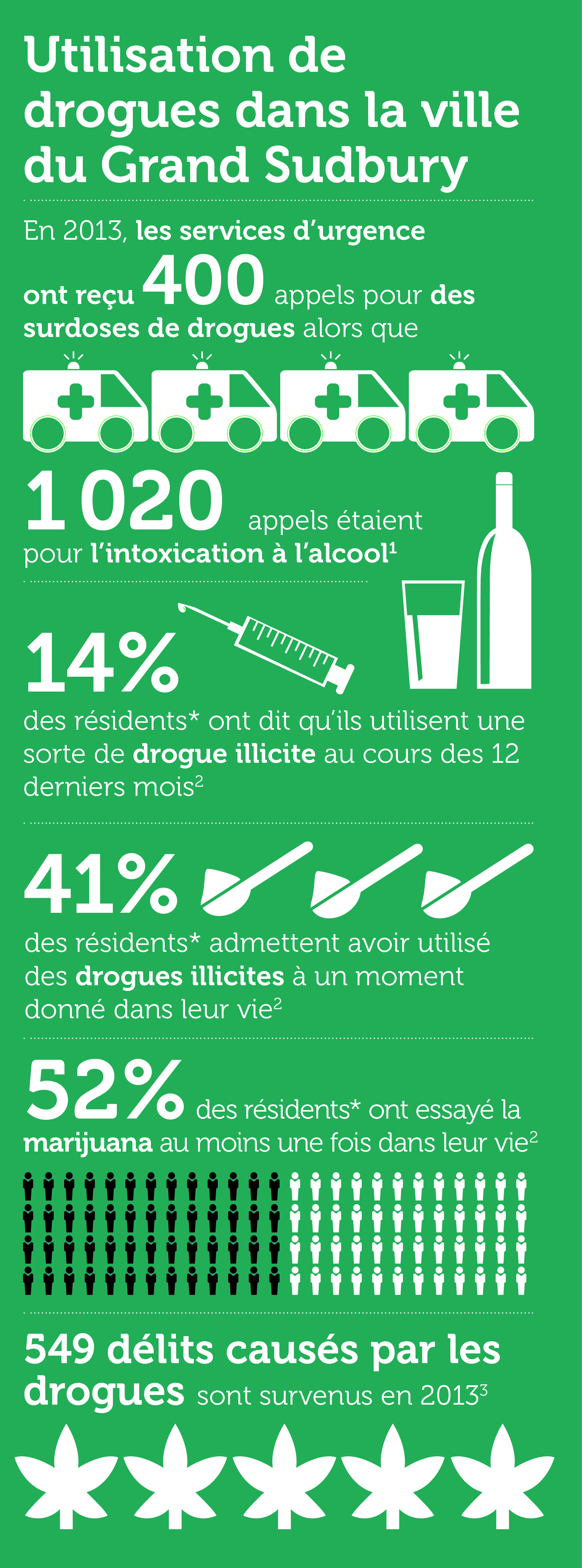 Utilisation de drogues dans la ville du Grand Sudbury

En 2013, les services d'urgence ont reçu 400 appels pour des surdoses de drogues alors que

1 020 appels étaient pour l'intoxication à l'alcool$^1$

14%

des résidents* ont dit qu'ils utilisent une sorte de drogue illicite au cours des 12 derniers mois$^2$

41%

des résidents* admettent avoir utilisé des drogues illicites à un moment donné dans leur vie$^2$

52% des résidents* ont essayé la marijuana au moins une fois dans leur vie$^2$

549 délits causés par les drogues sont survenus en 2013$^3$